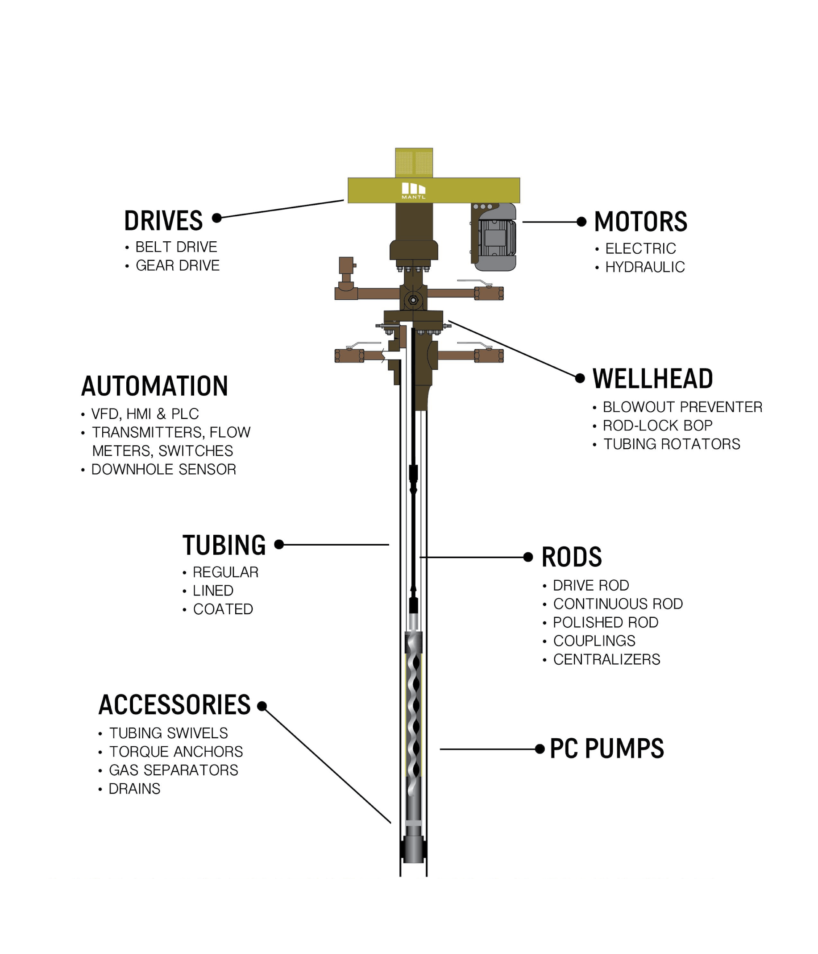 MANTL

DRIVES
• BELT DRIVE
• GEAR DRIVE

MOTORS
• ELECTRIC
• HYDRAULIC

AUTOMATION
• VFD, HMI & PLC
• TRANSMITTERS, FLOW METERS, SWITCHES
• DOWNHOLE SENSOR

WELLHEAD
• BLOWOUT PREVENTER
• ROD-LOCK BOP
• TUBING ROTATORS

TUBING
• REGULAR
• LINED
• COATED

RODS
• DRIVE ROD
• CONTINUOUS ROD
• POLISHED ROD
• COUPLINGS
• CENTRALIZERS

ACCESSORIES
• TUBING SWIVELS
• TORQUE ANCHORS
• GAS SEPARATORS
• DRAINS

PC PUMPS